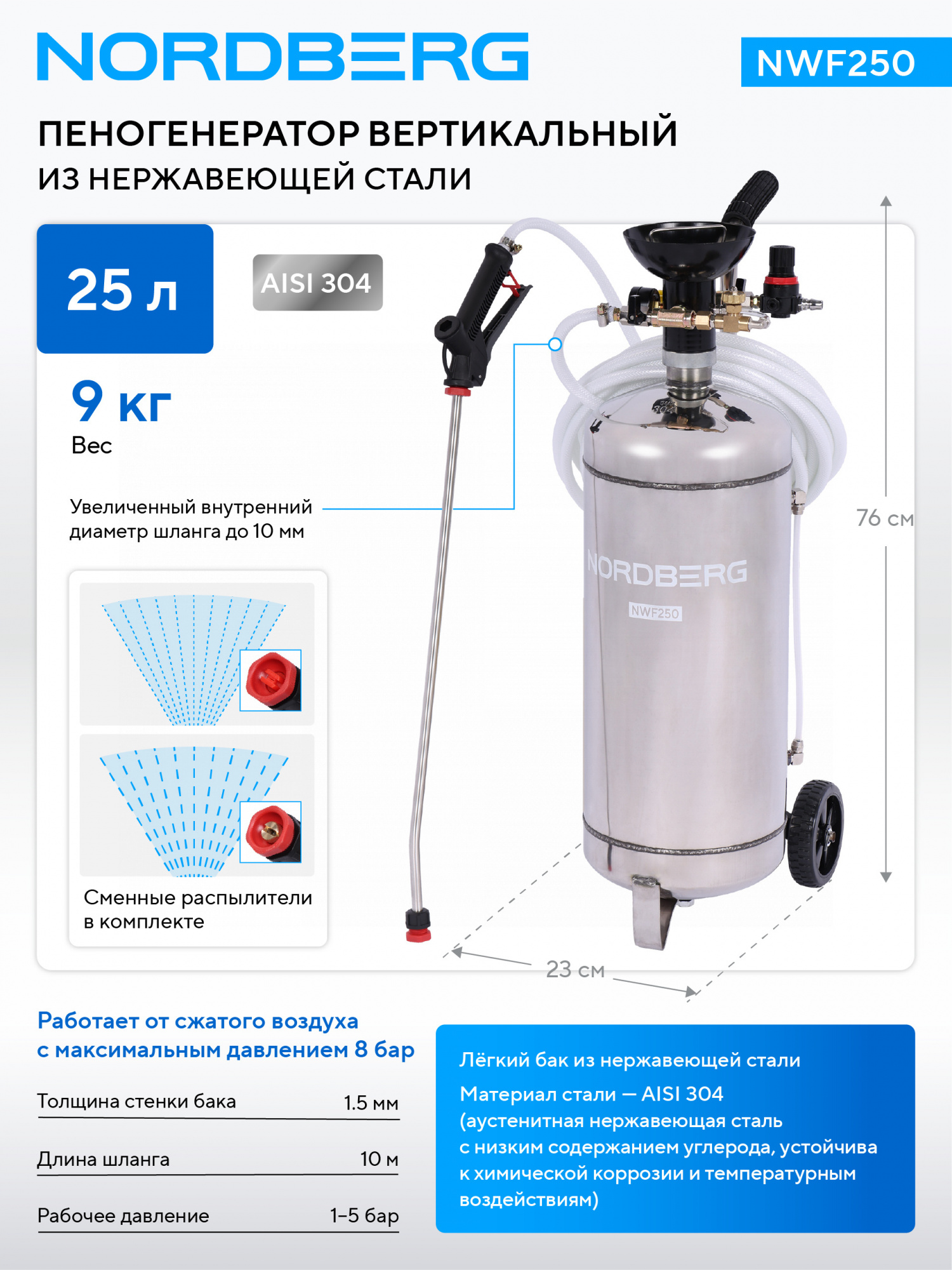 NORDBERG

NWF250

ПЕНОГЕНЕРАТОР ВЕРТИКАЛЬНЫЙ
ИЗ НЕРЖАВЕЮЩЕЙ СТАЛИ

25 л

AISI 304

9 кг
Вес

Увеличенный внутренний диаметр шланга до 10 мм

Сменные распылители в комплекте

NORDBERG
NWF250

76 см

23 см

Работает от сжатого воздуха с максимальным давлением 8 бар

Толщина стенки бака 1.5 мм

Длина шланга 10 м

Рабочее давление 1–5 бар

Лёгкий бак из нержавеющей стали

Материал стали — AISI 304 (аустенитная нержавеющая сталь с низким содержанием углерода, устойчива к химической коррозии и температурным воздействиям)